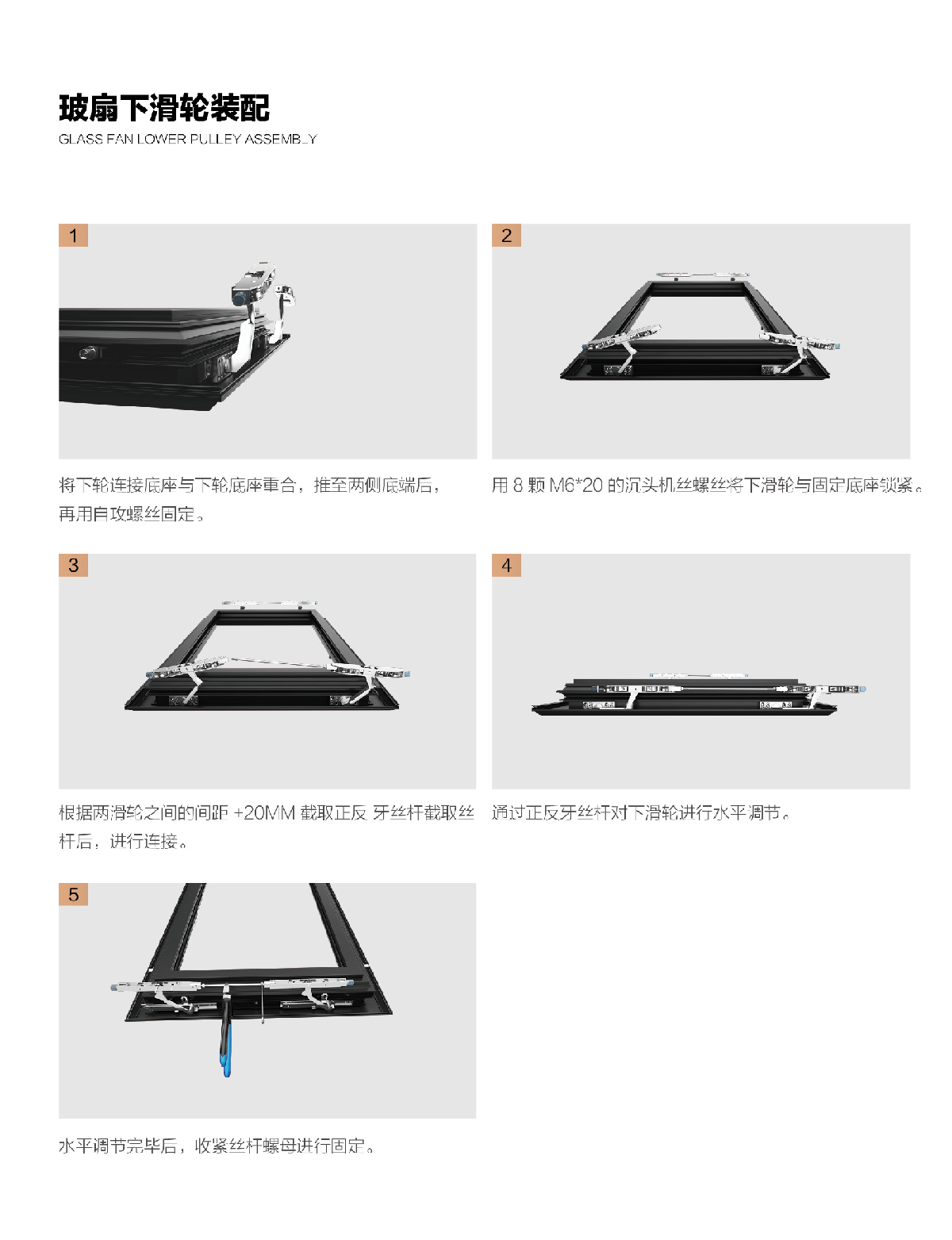 玻扇下滑轮装配

GLASS FAN LOWER PULLEY ASSEMBLY

1

将下轮连接底座与下轮底座重合，推至两侧底端后，再用自攻螺丝固定。

2

用 8 颗 M6*20 的沉头机丝螺丝将下滑轮与固定底座锁紧。

3

根据两滑轮之间的间距 +20MM 截取正反 牙丝杆截取丝杆后，进行连接。

4

通过正反牙丝杆对下滑轮进行水平调节。

5

水平调节完毕后，收紧丝杆螺母进行固定。